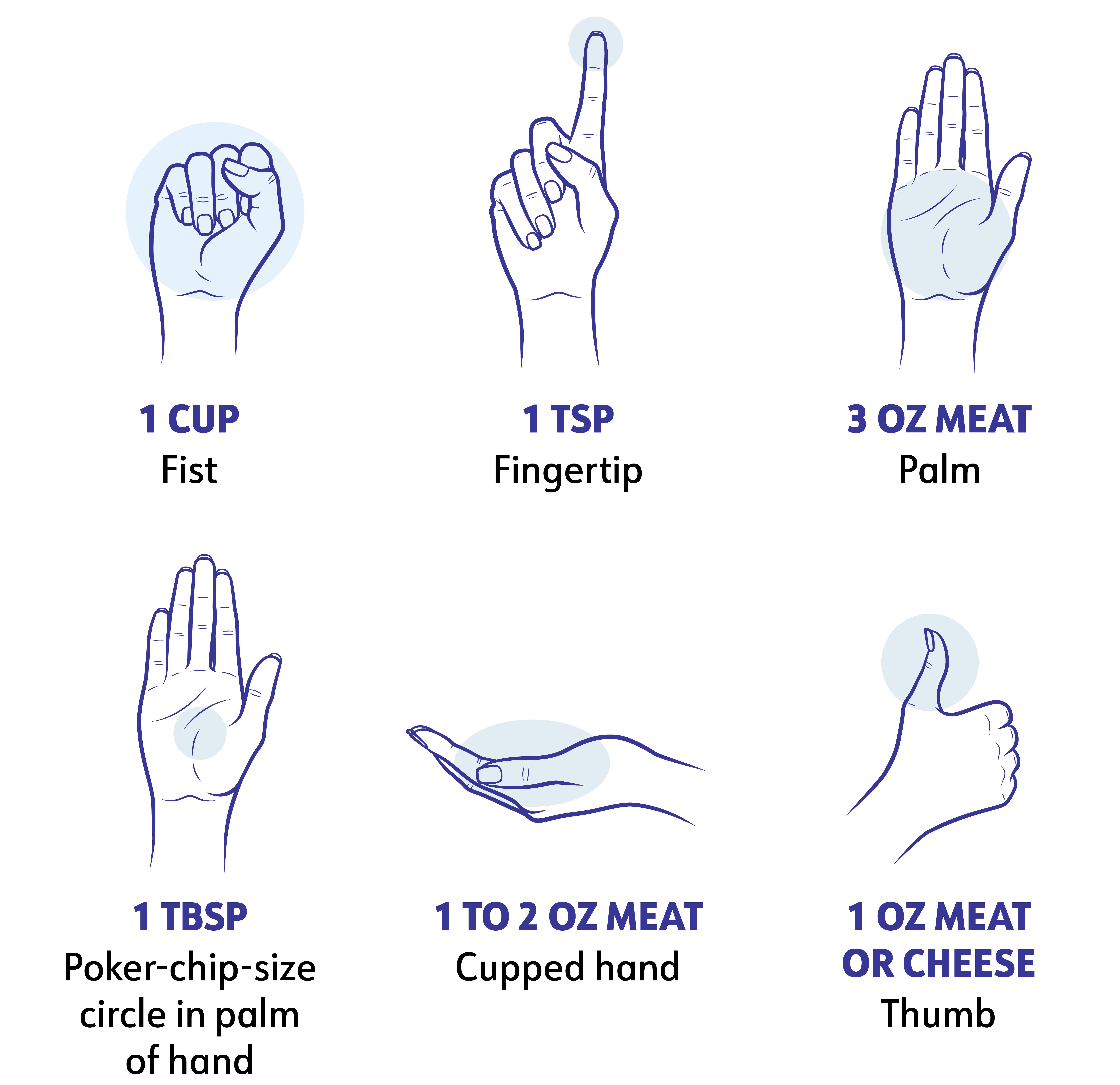 1 CUP
Fist

1 TSP
Fingertip

3 OZ MEAT
Palm

1 TBSP
Poker-chip-size circle in palm of hand

1 TO 2 OZ MEAT
Cupped hand

1 OZ MEAT OR CHEESE
Thumb