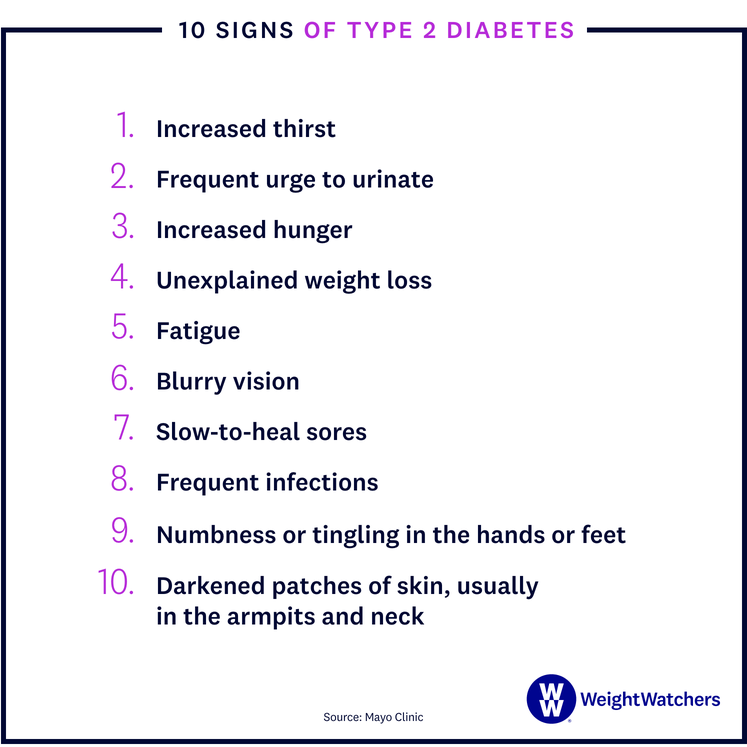 10 SIGNS OF TYPE 2 DIABETES

1. Increased thirst
2. Frequent urge to urinate
3. Increased hunger
4. Unexplained weight loss
5. Fatigue
6. Blurry vision
7. Slow-to-heal sores
8. Frequent infections
9. Numbness or tingling in the hands or feet
10. Darkened patches of skin, usually in the armpits and neck

Source: Mayo Clinic

WW WeightWatchers