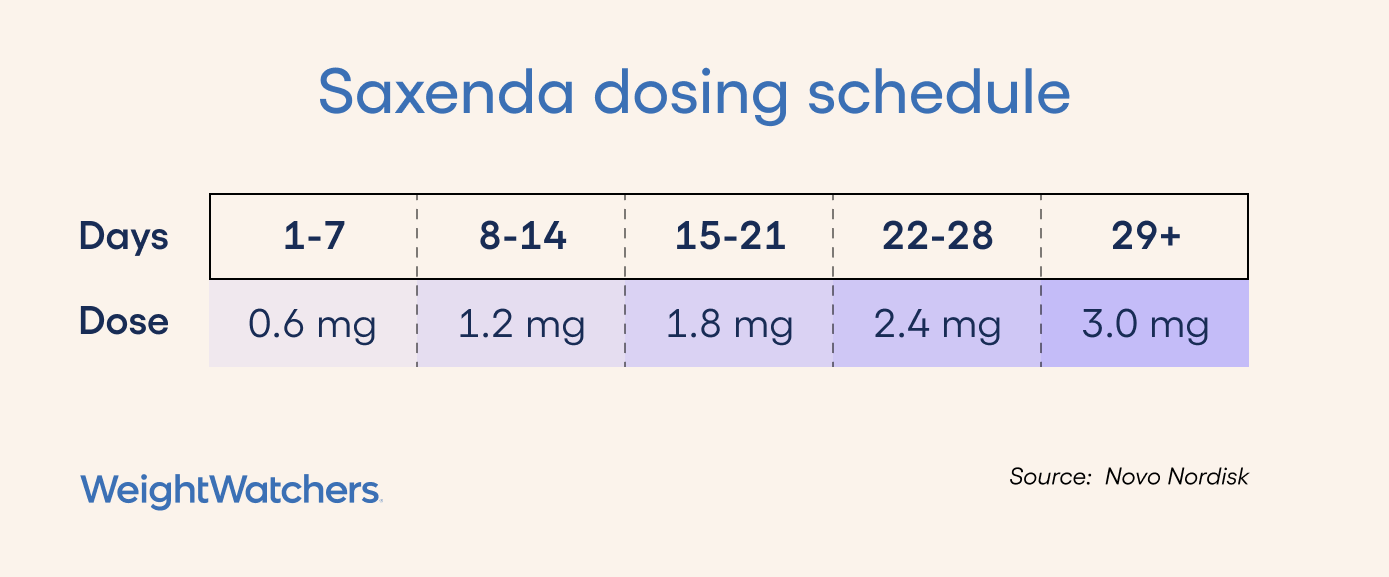 Saxenda dosing schedule

| Days | 1-7 | 8-14 | 15-21 | 22-28 | 29+ |
|---|---|---|---|---|---|
| Dose | 0.6 mg | 1.2 mg | 1.8 mg | 2.4 mg | 3.0 mg |

WeightWatchers

Source: Novo Nordisk