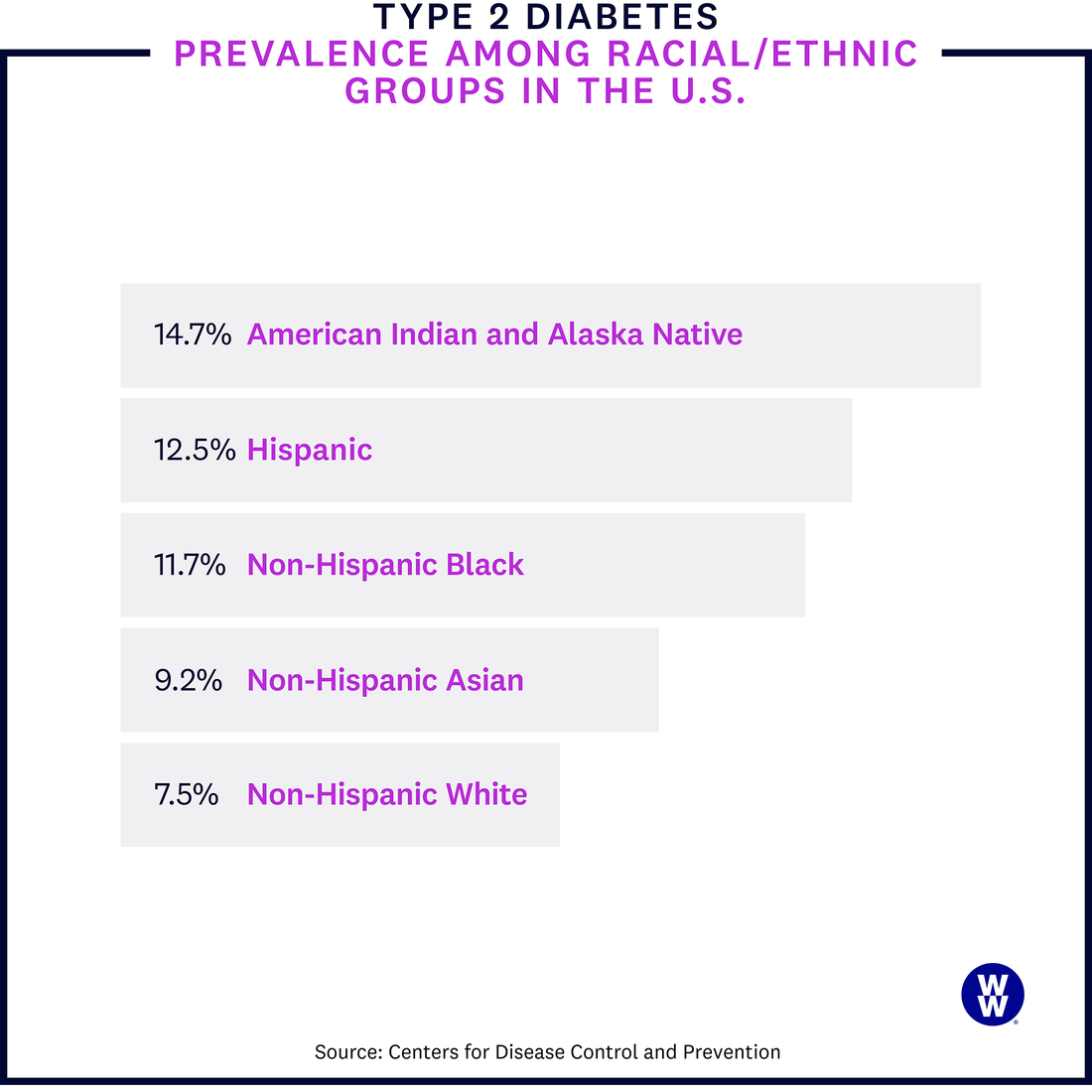 TYPE 2 DIABETES
PREVALENCE AMONG RACIAL/ETHNIC GROUPS IN THE U.S.

14.7% American Indian and Alaska Native

12.5% Hispanic

11.7% Non-Hispanic Black

9.2% Non-Hispanic Asian

7.5% Non-Hispanic White

WW

Source: Centers for Disease Control and Prevention