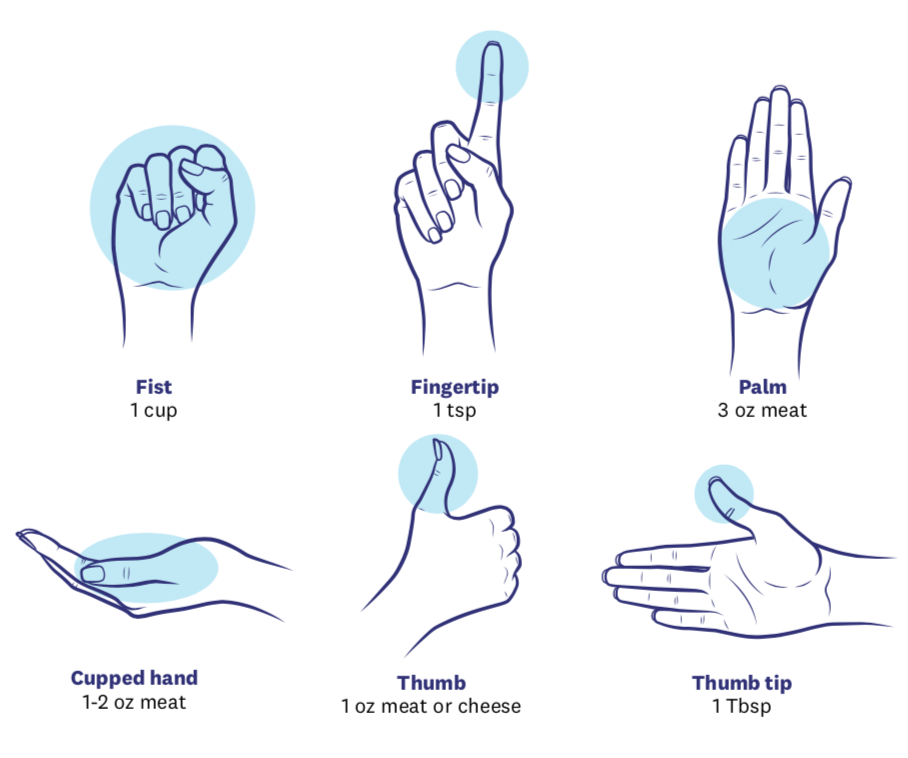 Fist
1 cup

Fingertip
1 tsp

Palm
3 oz meat

Cupped hand
1-2 oz meat

Thumb
1 oz meat or cheese

Thumb tip
1 Tbsp