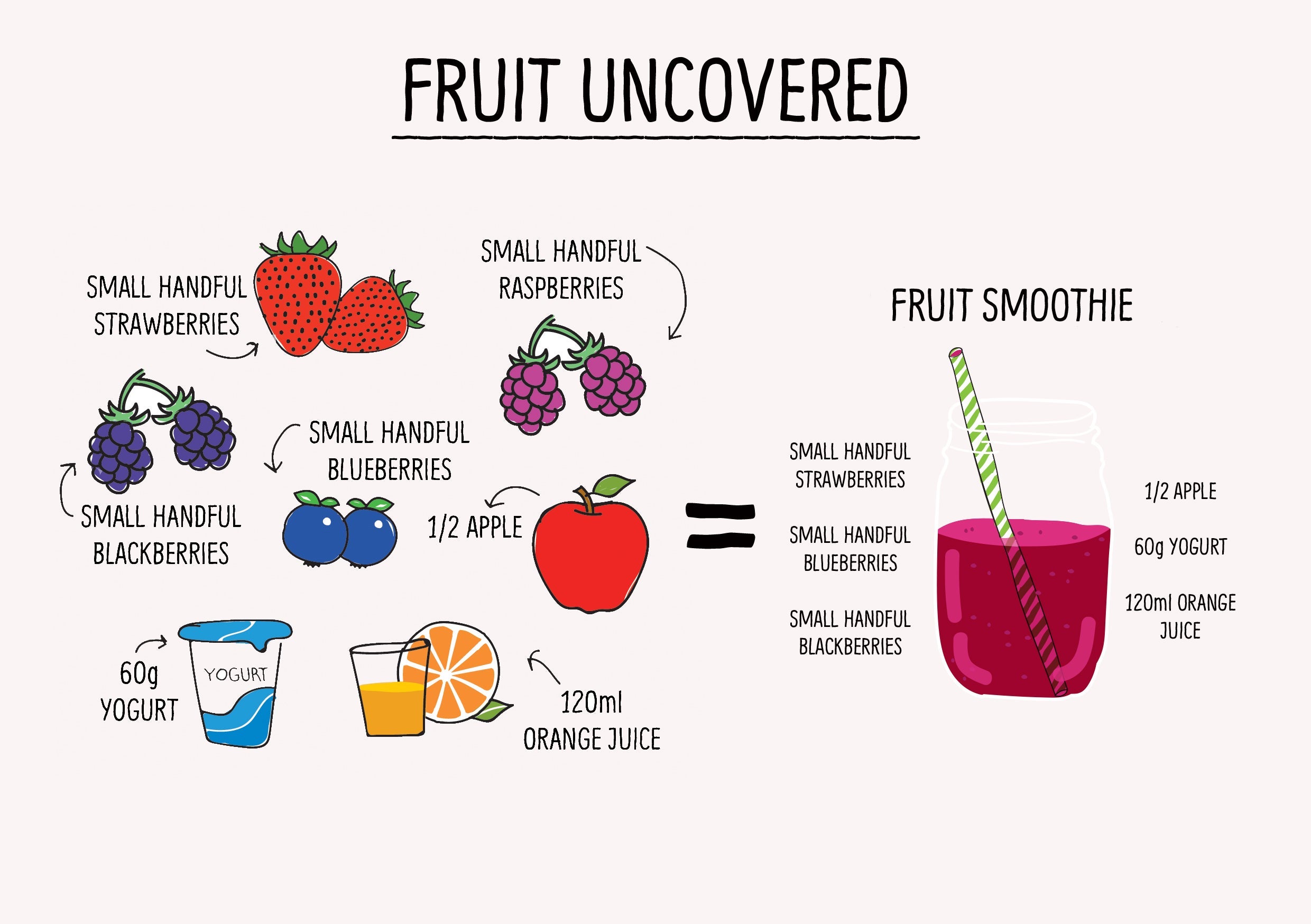 FRUIT UNCOVERED

SMALL HANDFUL STRAWBERRIES

SMALL HANDFUL RASPBERRIES

SMALL HANDFUL BLUEBERRIES

SMALL HANDFUL BLACKBERRIES

1/2 APPLE

60g YOGURT

YOGURT

120ml ORANGE JUICE

=

FRUIT SMOOTHIE

SMALL HANDFUL STRAWBERRIES

SMALL HANDFUL BLUEBERRIES

SMALL HANDFUL BLACKBERRIES

1/2 APPLE

60g YOGURT

120ml ORANGE JUICE