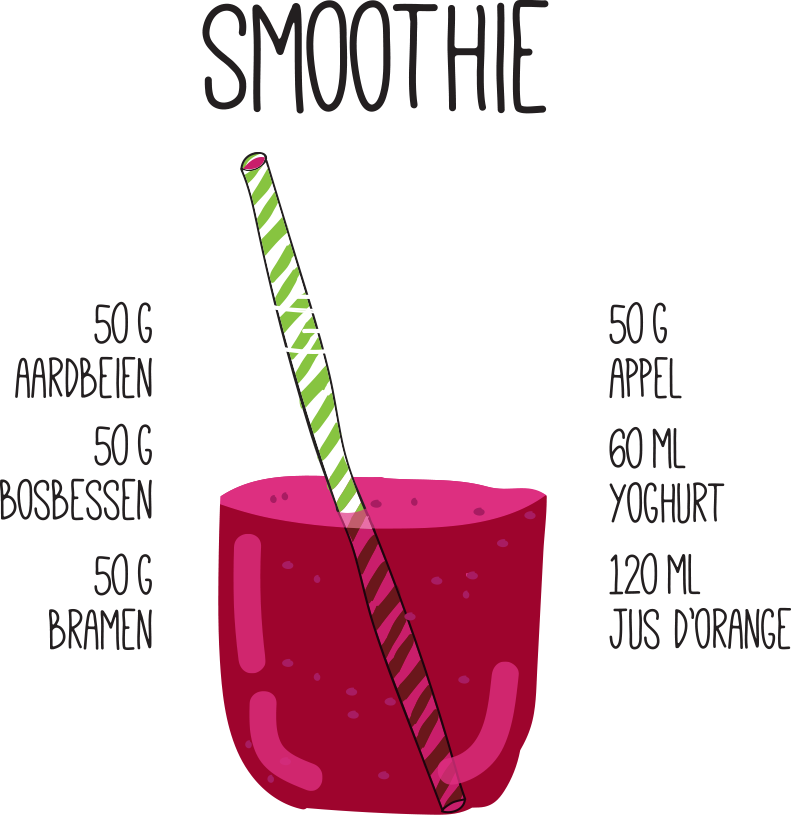 SMOOTHIE

50 G
AARDBEIEN

50 G
BOSBESSEN

50 G
BRAMEN

50 G
APPEL

60 ML
YOGHURT

120 ML
JUS D'ORANGE