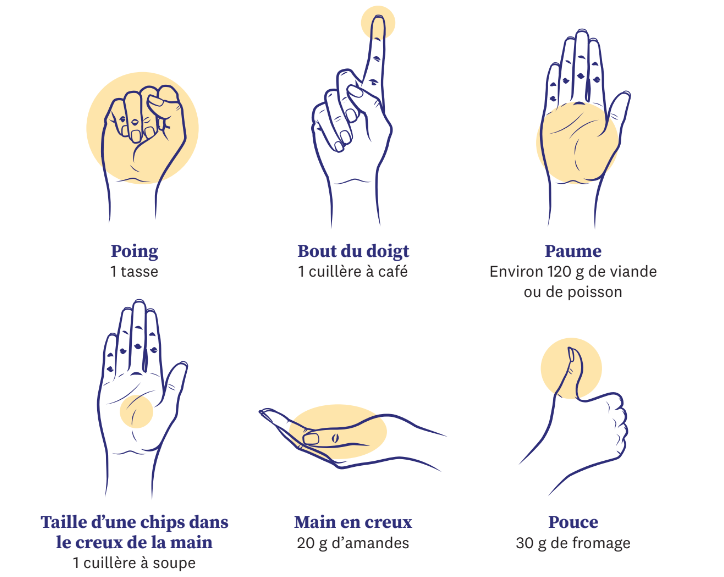 Poing
1 tasse

Bout du doigt
1 cuillère à café

Paume
Environ 120 g de viande ou de poisson

Taille d'une chips dans le creux de la main
1 cuillère à soupe

Main en creux
20 g d'amandes

Pouce
30 g de fromage