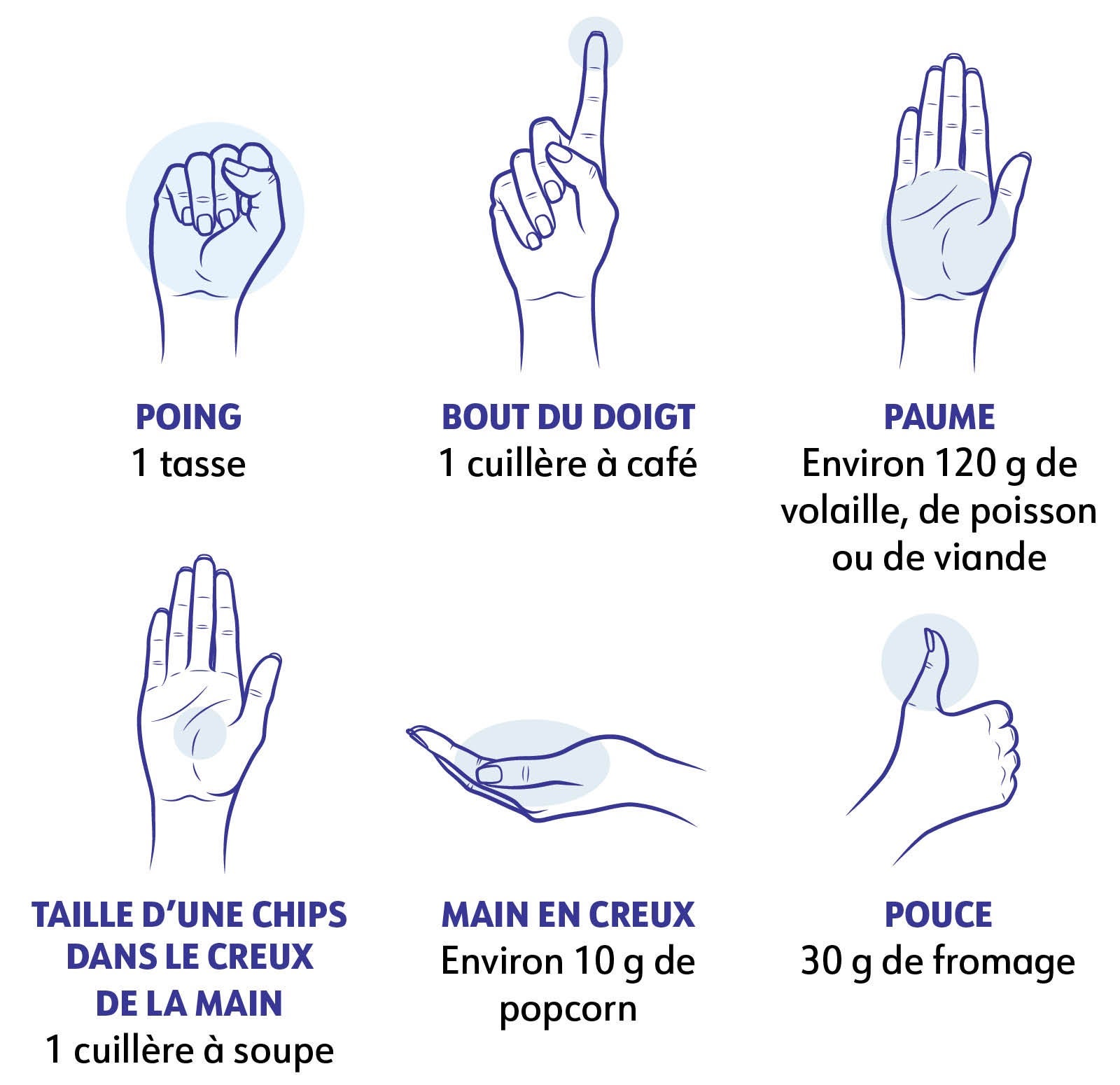 POING
1 tasse

BOUT DU DOIGT
1 cuillère à café

PAUME
Environ 120 g de volaille, de poisson ou de viande

TAILLE D'UNE CHIPS DANS LE CREUX DE LA MAIN
1 cuillère à soupe

MAIN EN CREUX
Environ 10 g de popcorn

POUCE
30 g de fromage