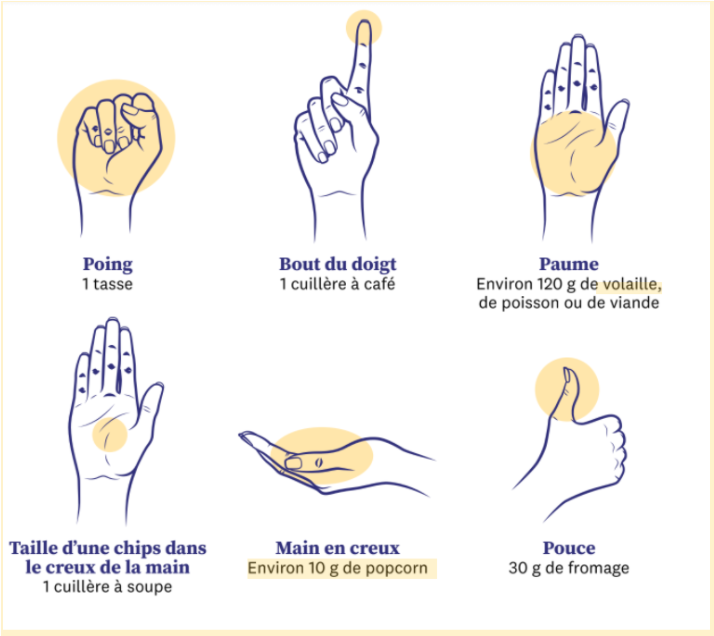 Poing
1 tasse

Bout du doigt
1 cuillère à café

Paume
Environ 120 g de volaille, de poisson ou de viande

Taille d'une chips dans le creux de la main
1 cuillère à soupe

Main en creux
Environ 10 g de popcorn

Pouce
30 g de fromage