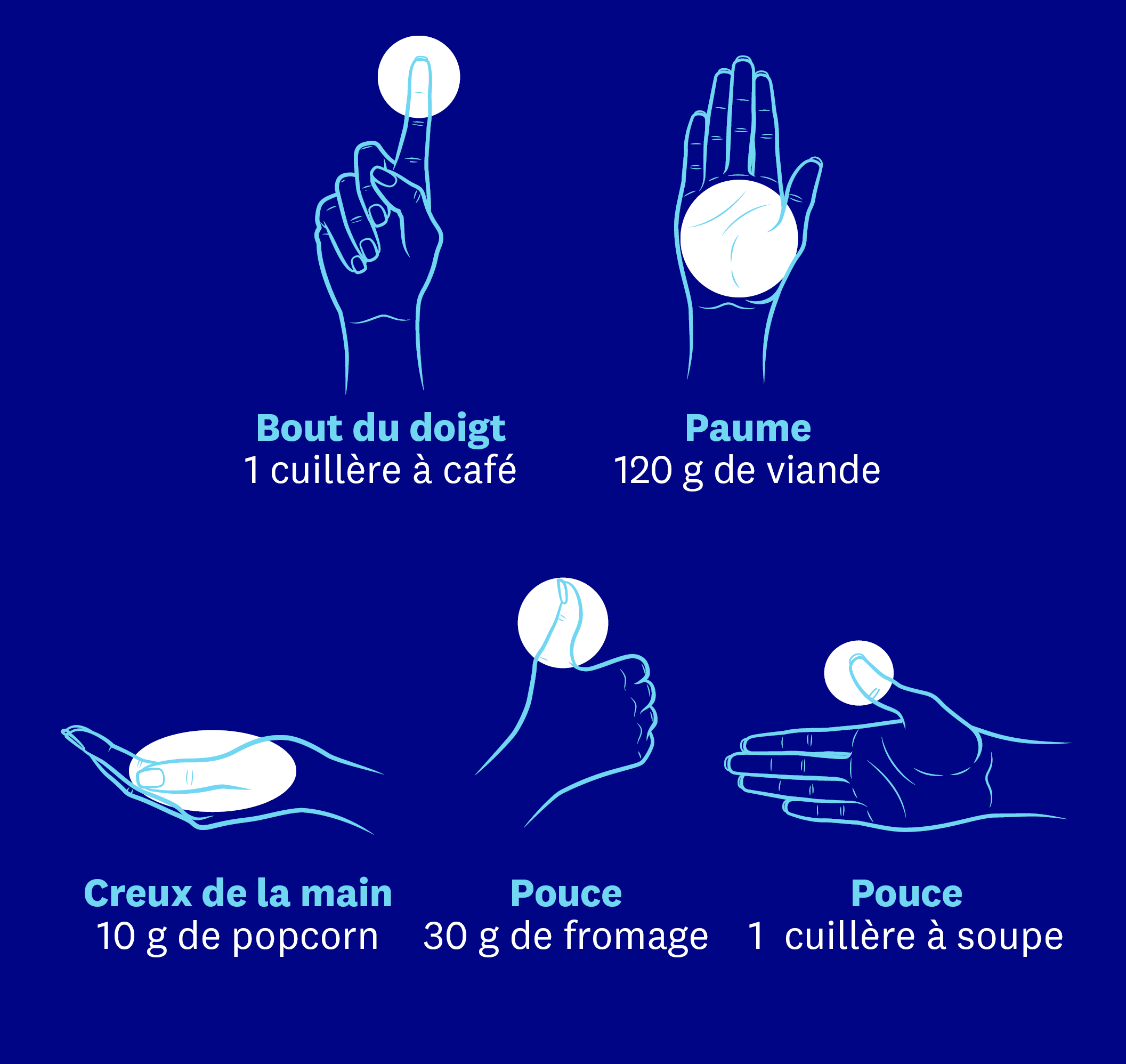 Bout du doigt
1 cuillère à café

Paume
120 g de viande

Creux de la main
10 g de popcorn

Pouce
30 g de fromage

Pouce
1 cuillère à soupe