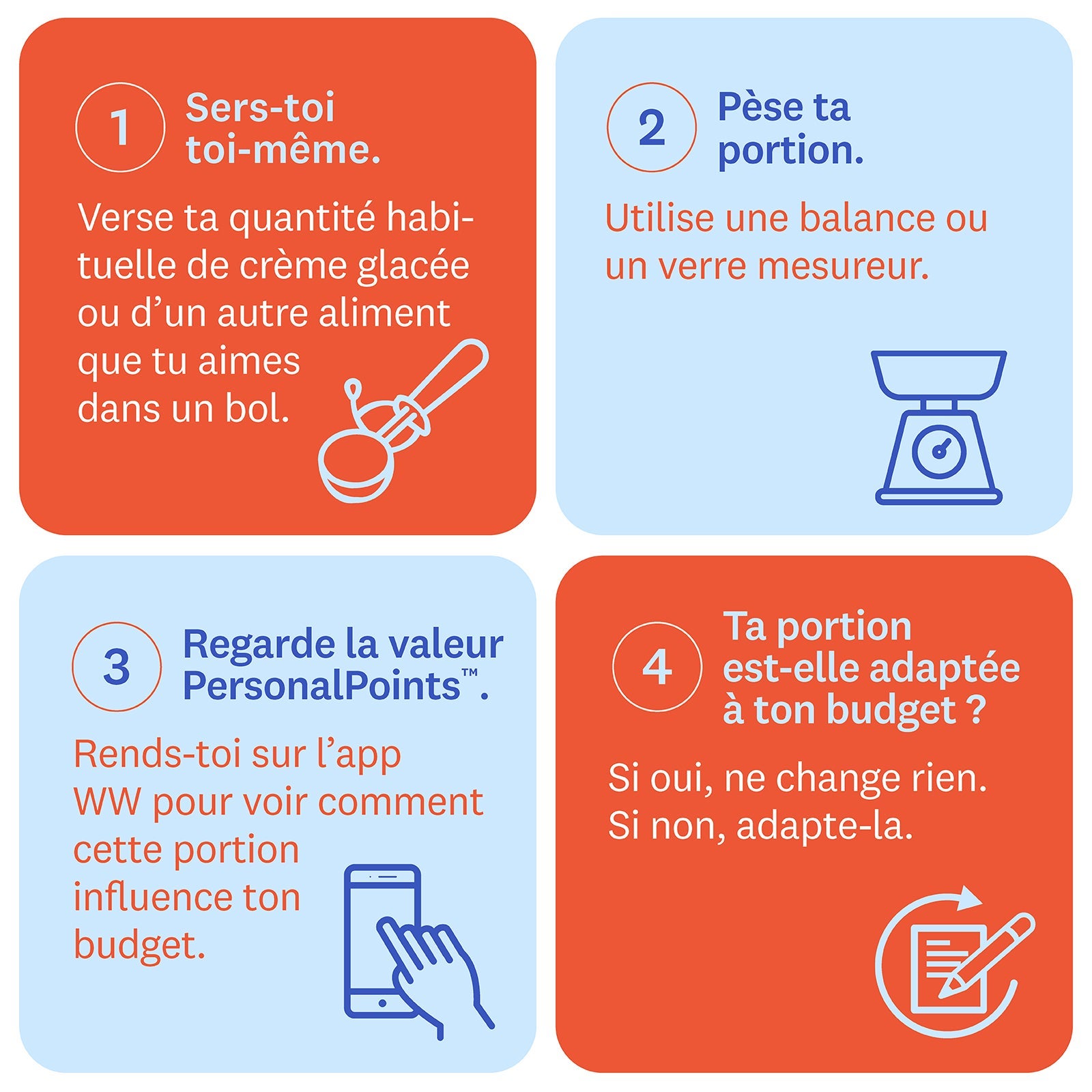 1 Sers-toi toi-même.

Verse ta quantité habituelle de crème glacée ou d’un autre aliment que tu aimes dans un bol.

2 Pèse ta portion.

Utilise une balance ou un verre mesureur.

3 Regarde la valeur PersonalPoints™.

Rends-toi sur l’app WW pour voir comment cette portion influence ton budget.

4 Ta portion est-elle adaptée à ton budget ?

Si oui, ne change rien. Si non, adapte-la.