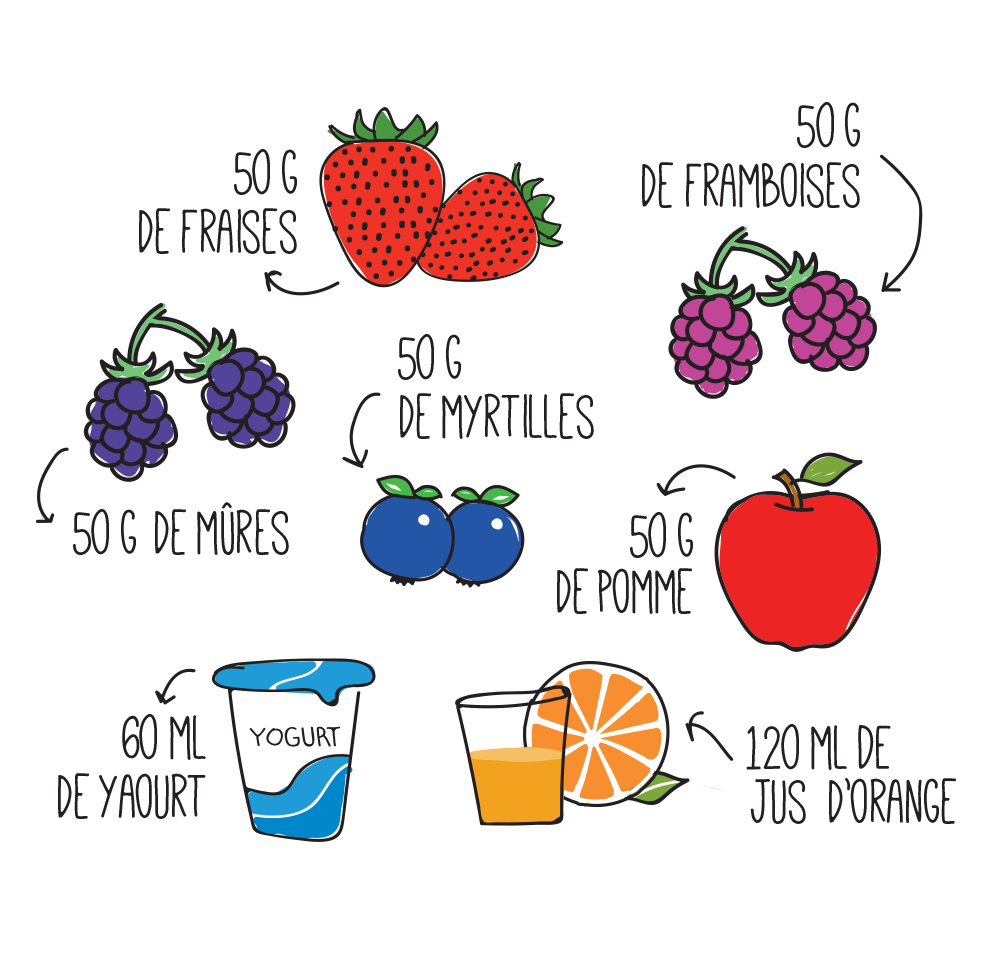 50 G
DE FRAISES

50 G
DE FRAMBOISES

50 G
DE MYRTILLES

50 G DE MÛRES

50 G
DE POMME

60 ML
DE YAOURT

YOGURT

120 ML DE
JUS D'ORANGE