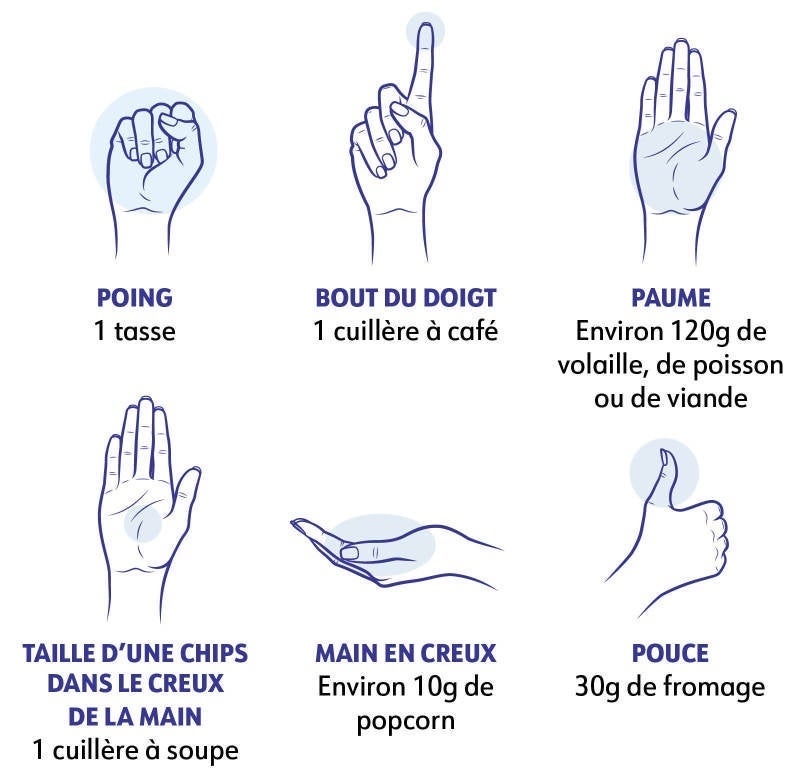 POING
1 tasse

BOUT DU DOIGT
1 cuillère à café

PAUME
Environ 120g de volaille, de poisson ou de viande

TAILLE D'UNE CHIPS DANS LE CREUX DE LA MAIN
1 cuillère à soupe

MAIN EN CREUX
Environ 10g de popcorn

POUCE
30g de fromage