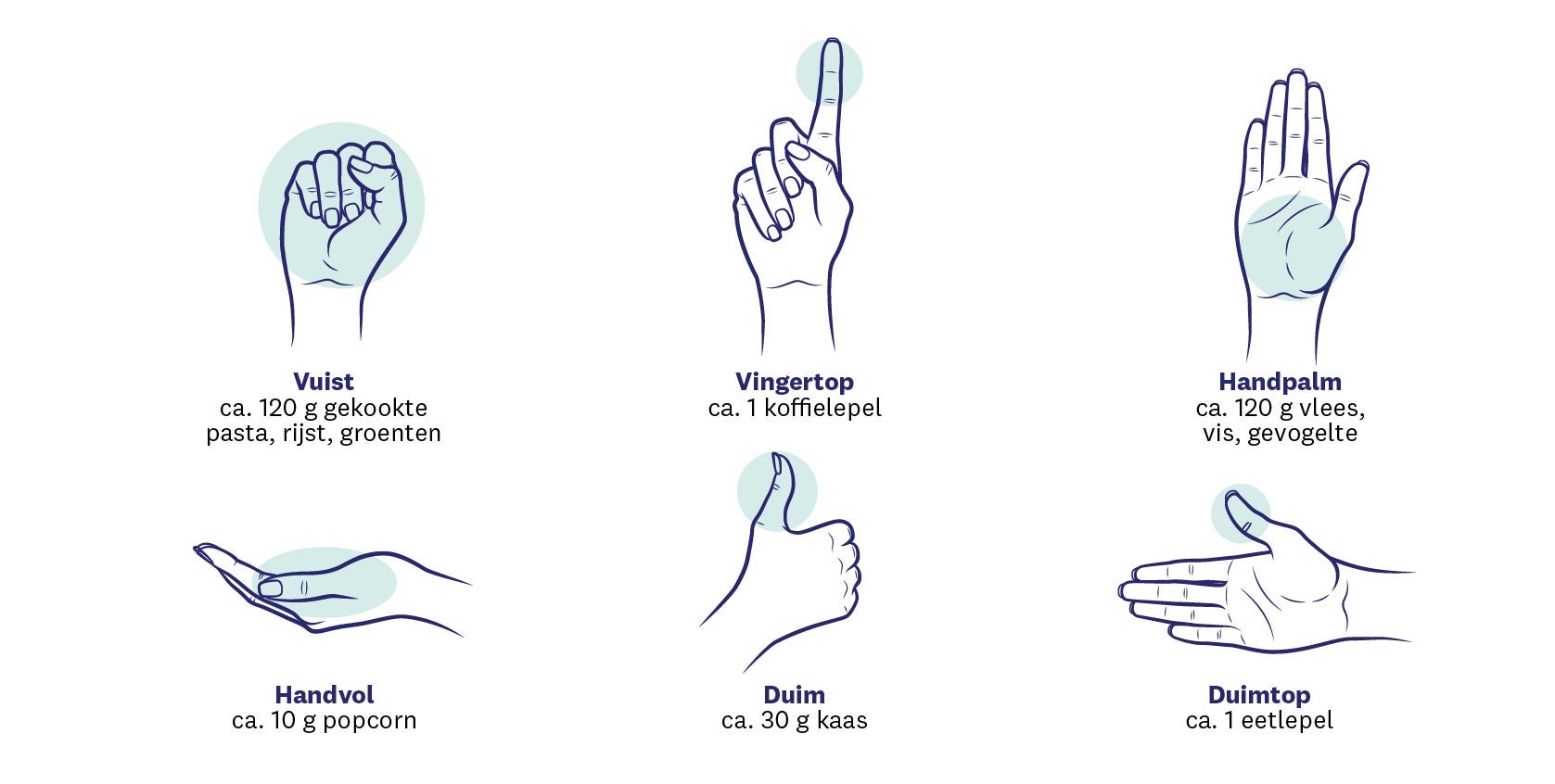 Vuist
ca. 120 g gekookte pasta, rijst, groenten

Vingertop
ca. 1 koffielepel

Handpalm
ca. 120 g vlees, vis, gevogelte

Handvol
ca. 10 g popcorn

Duim
ca. 30 g kaas

Duimtop
ca. 1 eetlepel