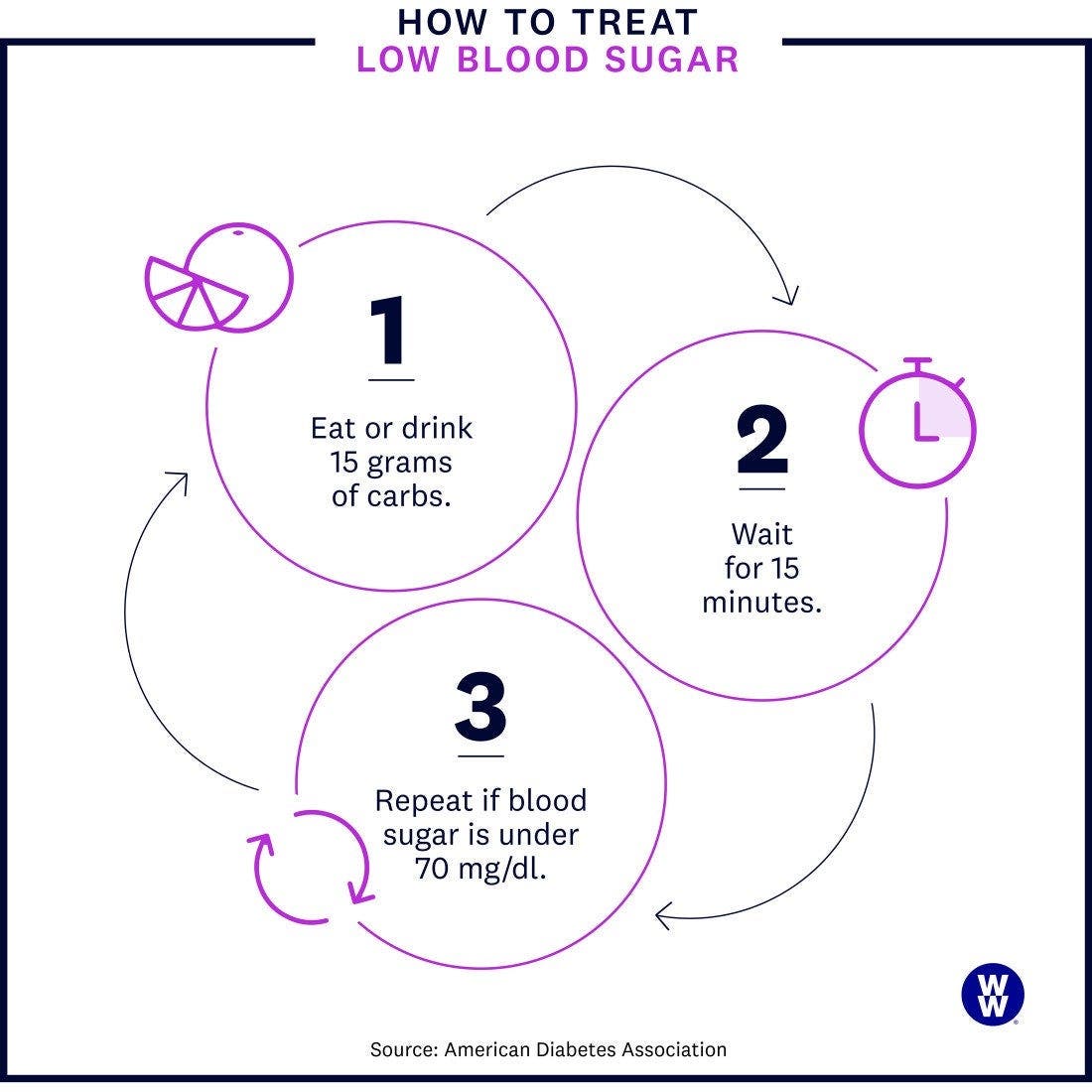 HOW TO TREAT
LOW BLOOD SUGAR

1

Eat or drink 15 grams of carbs.

2

Wait for 15 minutes.

3

Repeat if blood sugar is under 70 mg/dl.

WW

Source: American Diabetes Association