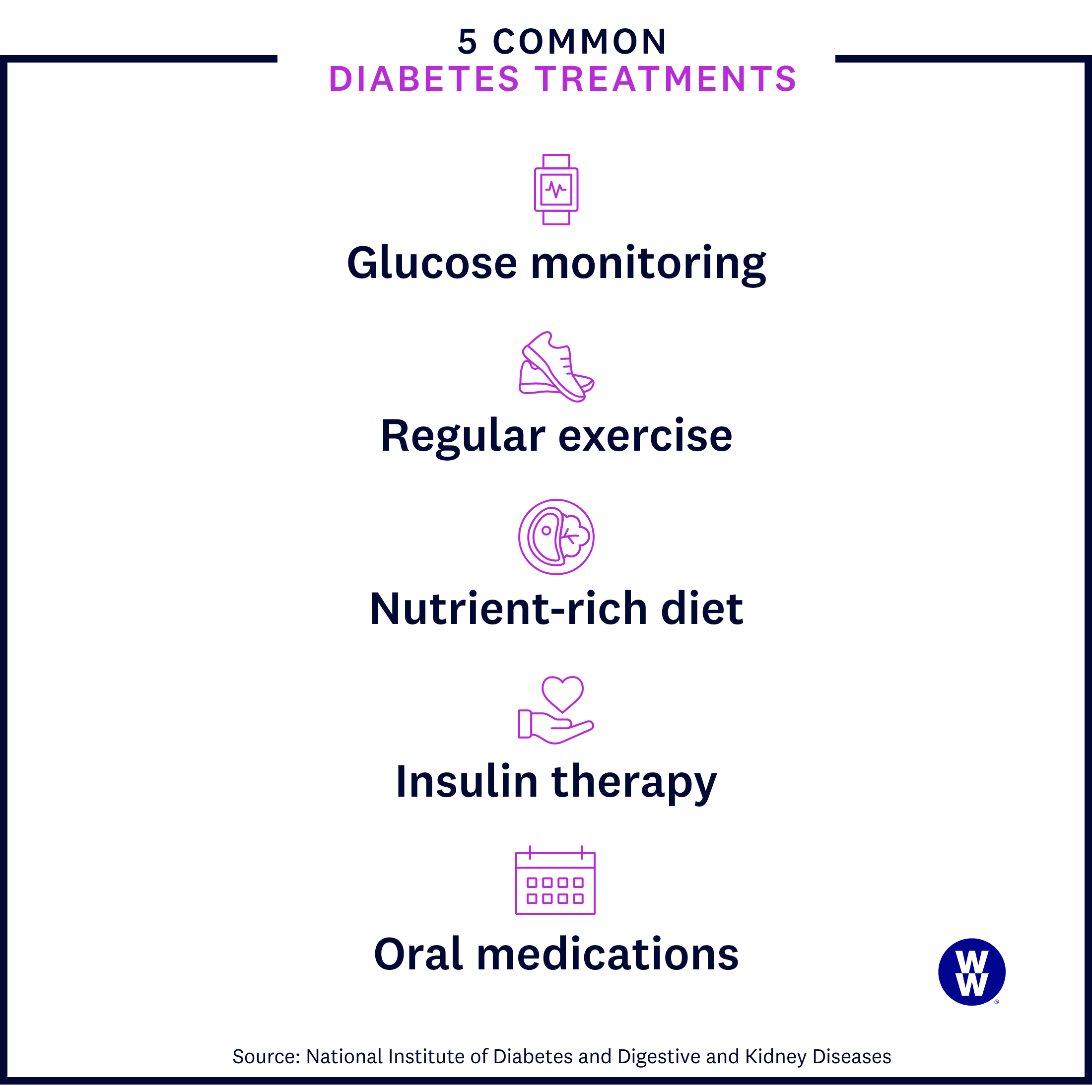 5 COMMON
DIABETES TREATMENTS

Glucose monitoring

Regular exercise

Nutrient-rich diet

Insulin therapy

Oral medications

WW®

Source: National Institute of Diabetes and Digestive and Kidney Diseases